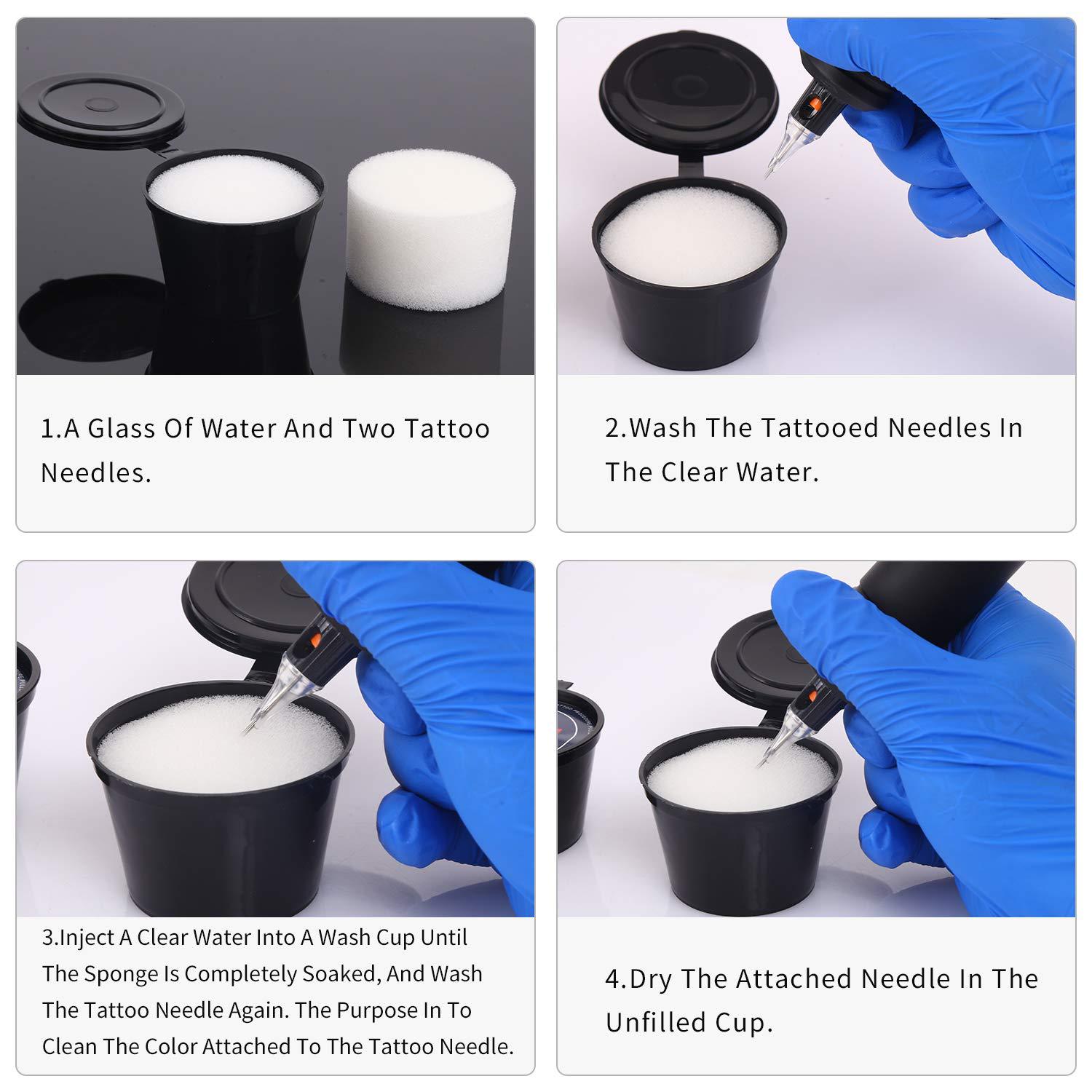 1.A Glass Of Water And Two Tattoo Needles.

2.Wash The Tattooed Needles In The Clear Water.

3.Inject A Clear Water Into A Wash Cup Until The Sponge Is Completely Soaked, And Wash The Tattoo Needle Again. The Purpose In To Clean The Color Attached To The Tattoo Needle.

4.Dry The Attached Needle In The Unfilled Cup.